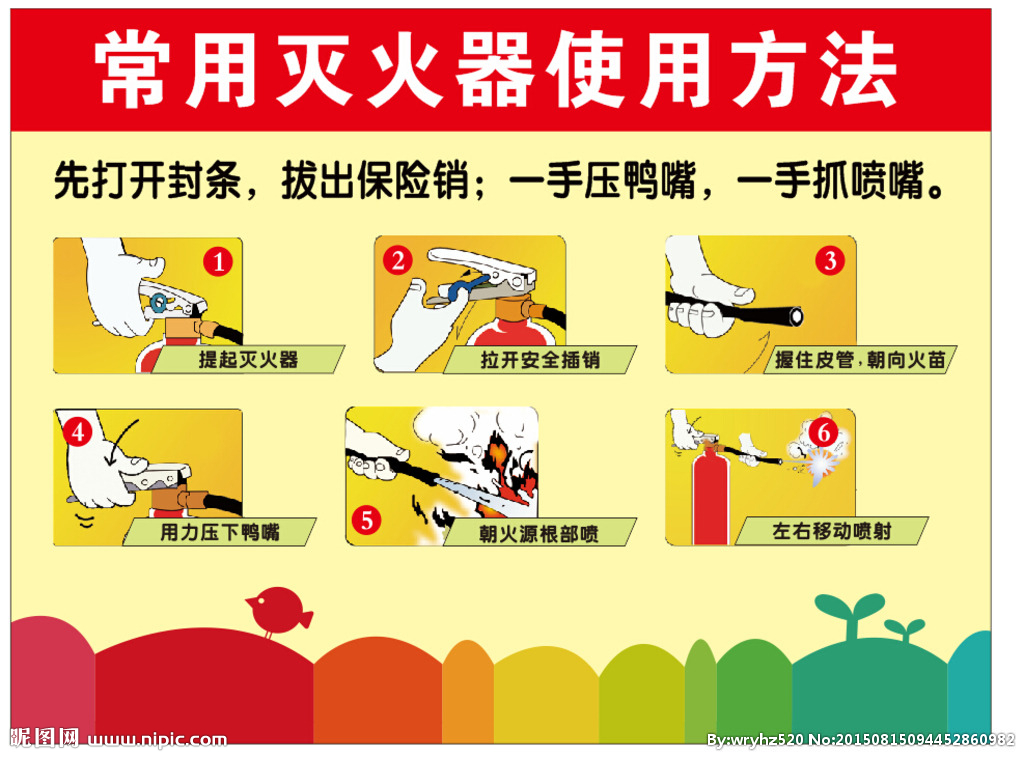 常用灭火器使用方法

先打开封条，拔出保险销；一手压鸭嘴，一手抓喷嘴。

1 提起灭火器

2 拉开安全插销

3 握住皮管，朝向火苗

4 用力压下鸭嘴

5 朝火源根部喷

6 左右移动喷射

昵图网 www.nipic.com

By:wryhz520 No:20150815094452860982